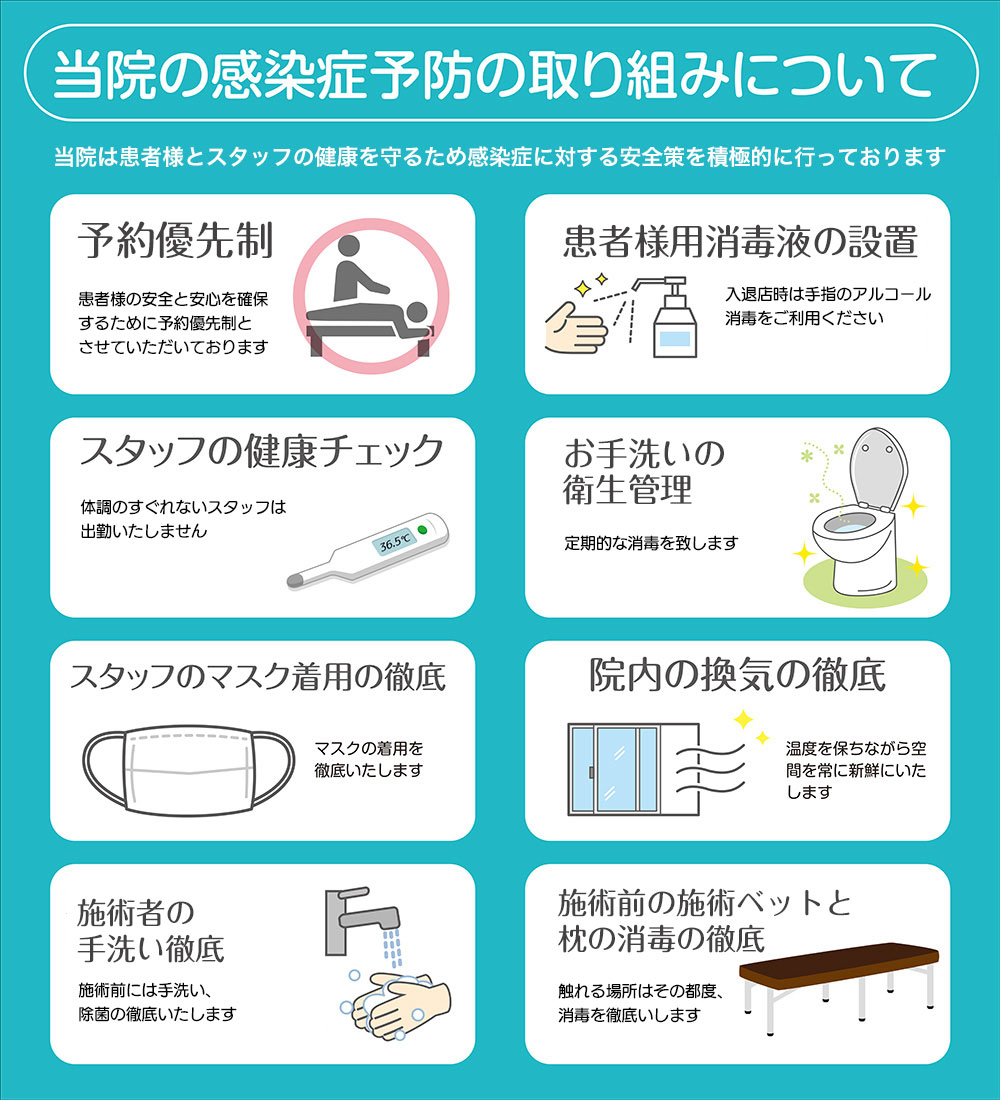 当院の感染症予防の取り組みについて

当院は患者様とスタッフの健康を守るため感染症に対する安全策を積極的に行っております

予約優先制

患者様の安全と安心を確保するために予約優先制とさせていただいております

患者様用消毒液の設置

入退店時は手指のアルコール消毒をご利用ください

スタッフの健康チェック

体調のすぐれないスタッフは出勤いたしません

36.5℃

お手洗いの衛生管理

定期的な消毒を致します

スタッフのマスク着用の徹底

マスクの着用を徹底いたします

院内の換気の徹底

温度を保ちながら空間を常に新鮮にいたします

施術者の手洗い徹底

施術前には手洗い、除菌の徹底いたします

施術前の施術ベットと枕の消毒の徹底

触れる場所はその都度、消毒を徹底いします